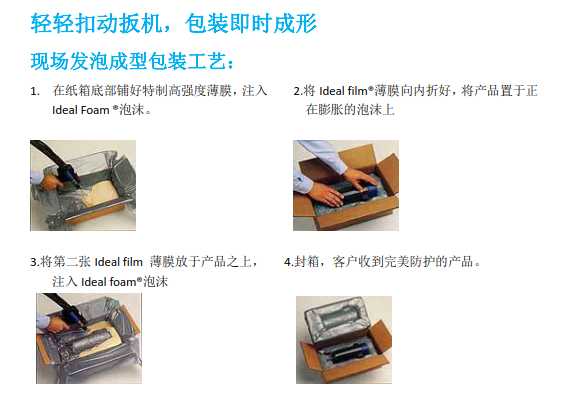 轻轻扣动扳机，包装即时成形

现场发泡成型包装工艺：

1. 在纸箱底部铺好特制高强度薄膜，注入 Ideal Foam ®泡沫。

2.将 Ideal film®薄膜向内折好，将产品置于正在膨胀的泡沫上

3.将第二张 Ideal film 薄膜放于产品之上，注入 Ideal foam®泡沫

4.封箱，客户收到完美防护的产品。