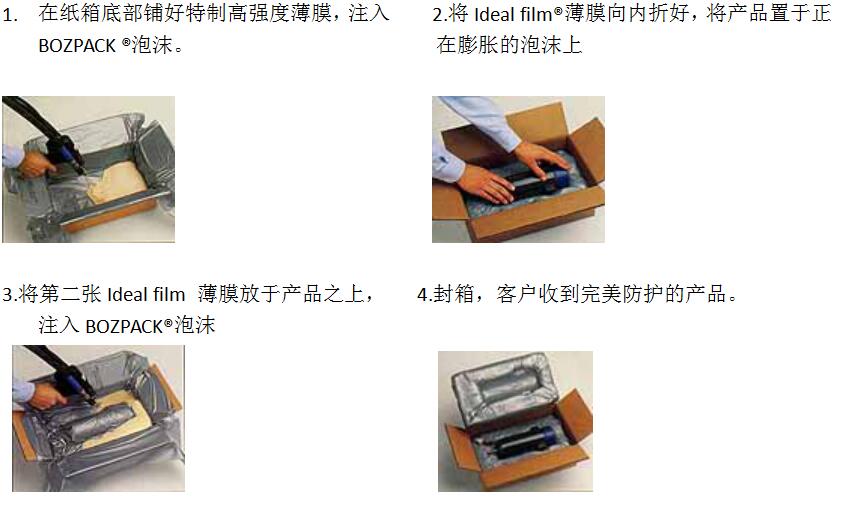 1. 在纸箱底部铺好特制高强度薄膜，注入 BOZPACK ®泡沫。

2.将 Ideal film®薄膜向内折好，将产品置于正在膨胀的泡沫上

3.将第二张 Ideal film 薄膜放于产品之上，注入 BOZPACK®泡沫

4.封箱，客户收到完美防护的产品。